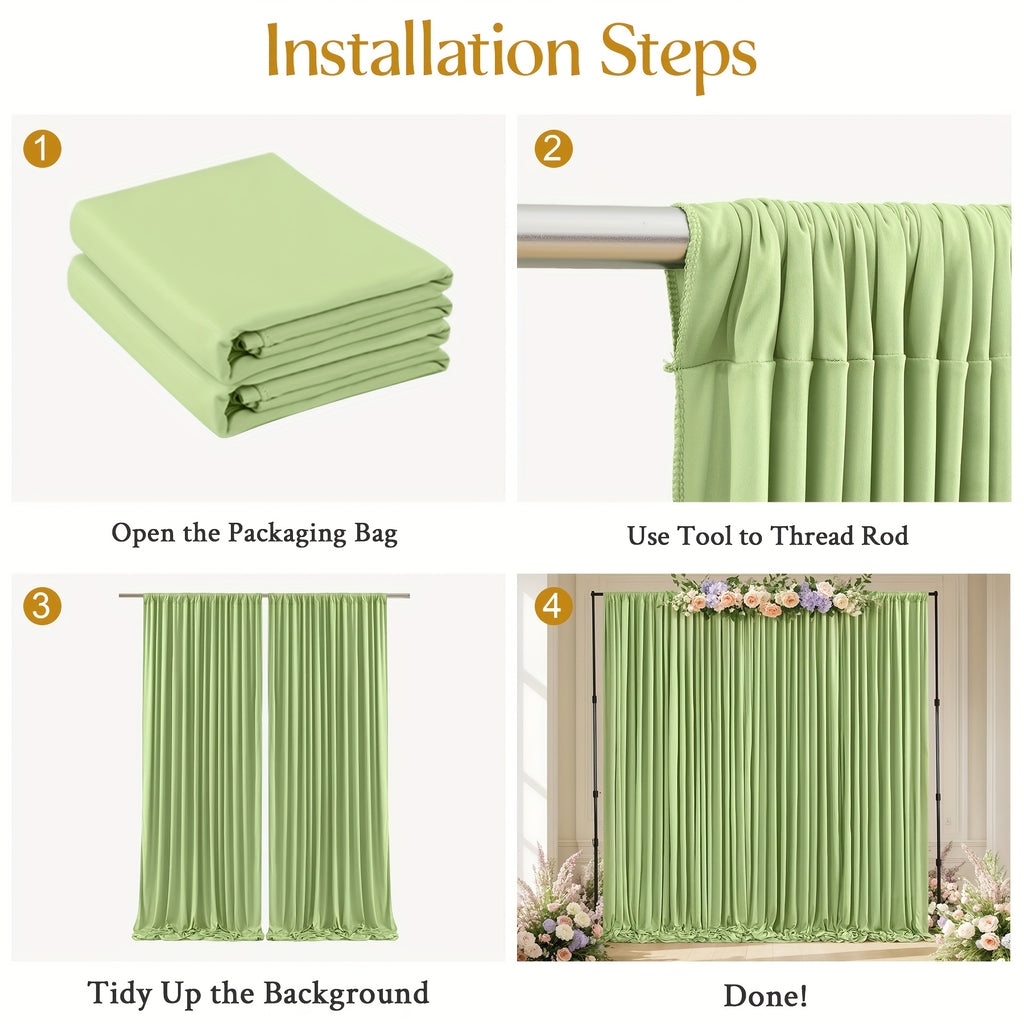 Installation Steps

1

Open the Packaging Bag

2

Use Tool to Thread Rod

3

Tidy Up the Background

4

Done!