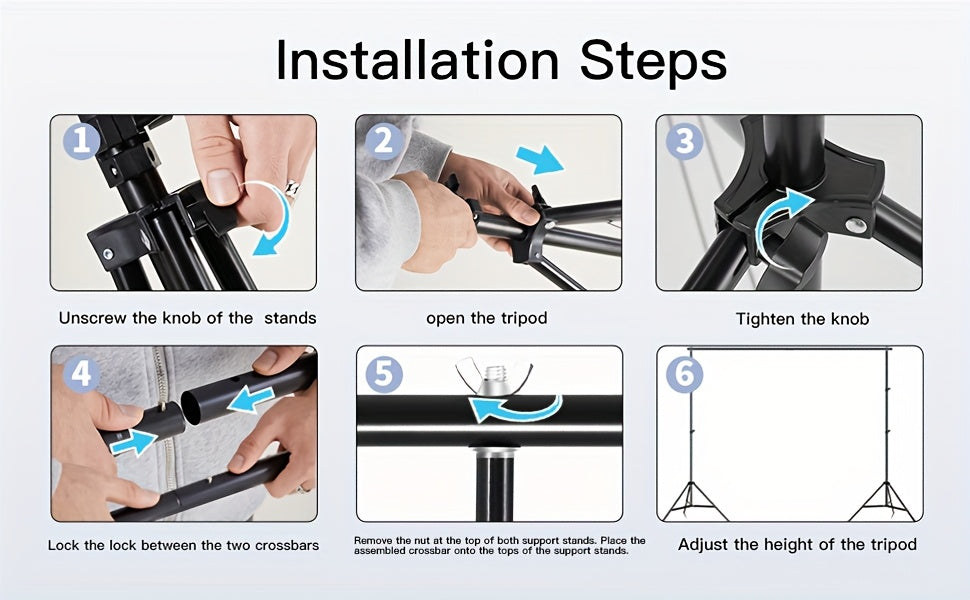 Installation Steps

1

Unscrew the knob of the  stands

2

open the tripod

3

Tighten the knob

4

Lock the lock between the two crossbars

5

Remove the nut at the top of both support stands. Place the assembled crossbar onto the tops of the support stands.

6

Adjust the height of the tripod