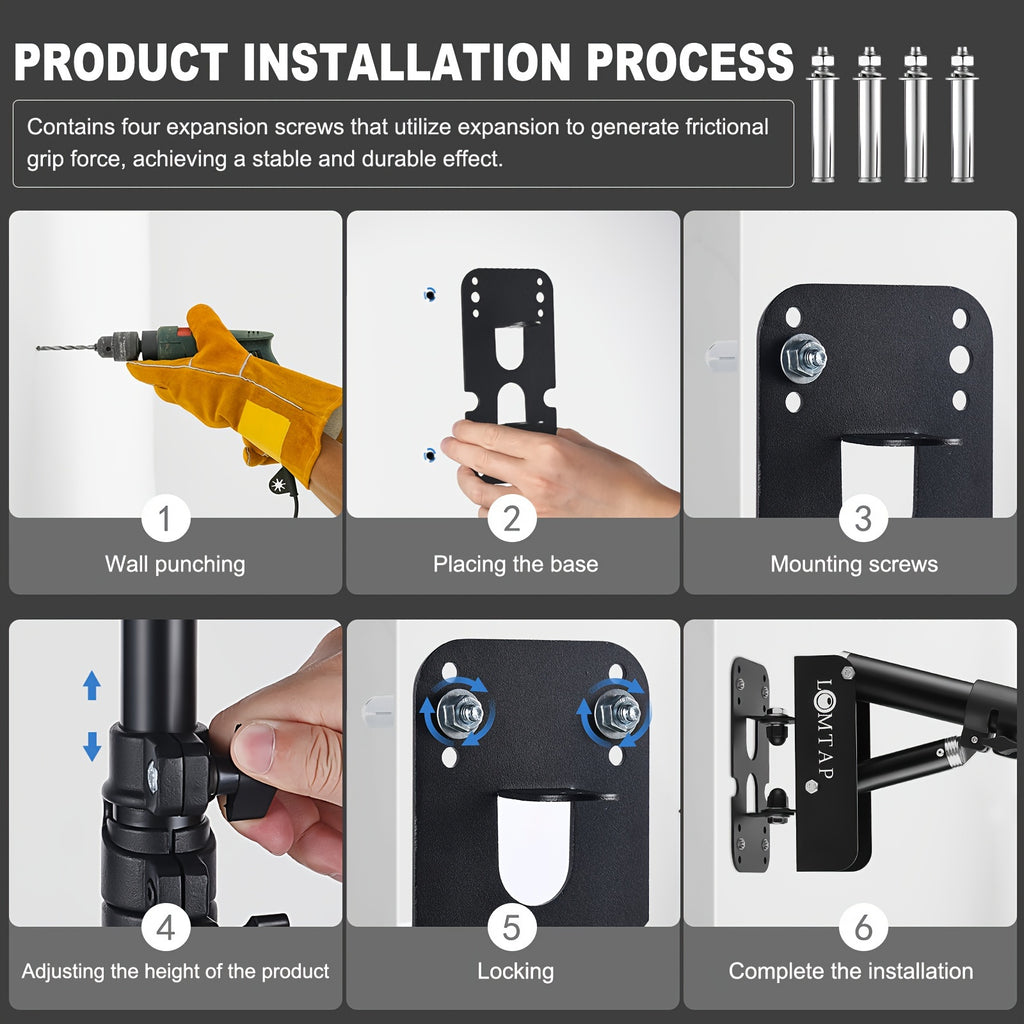 PRODUCT INSTALLATION PROCESS

Contains four expansion screws that utilize expansion to generate frictional grip force, achieving a stable and durable effect.

1
Wall punching

2
Placing the base

3
Mounting screws

4
Adjusting the height of the product

5
Locking

LOMTAP

6
Complete the installation